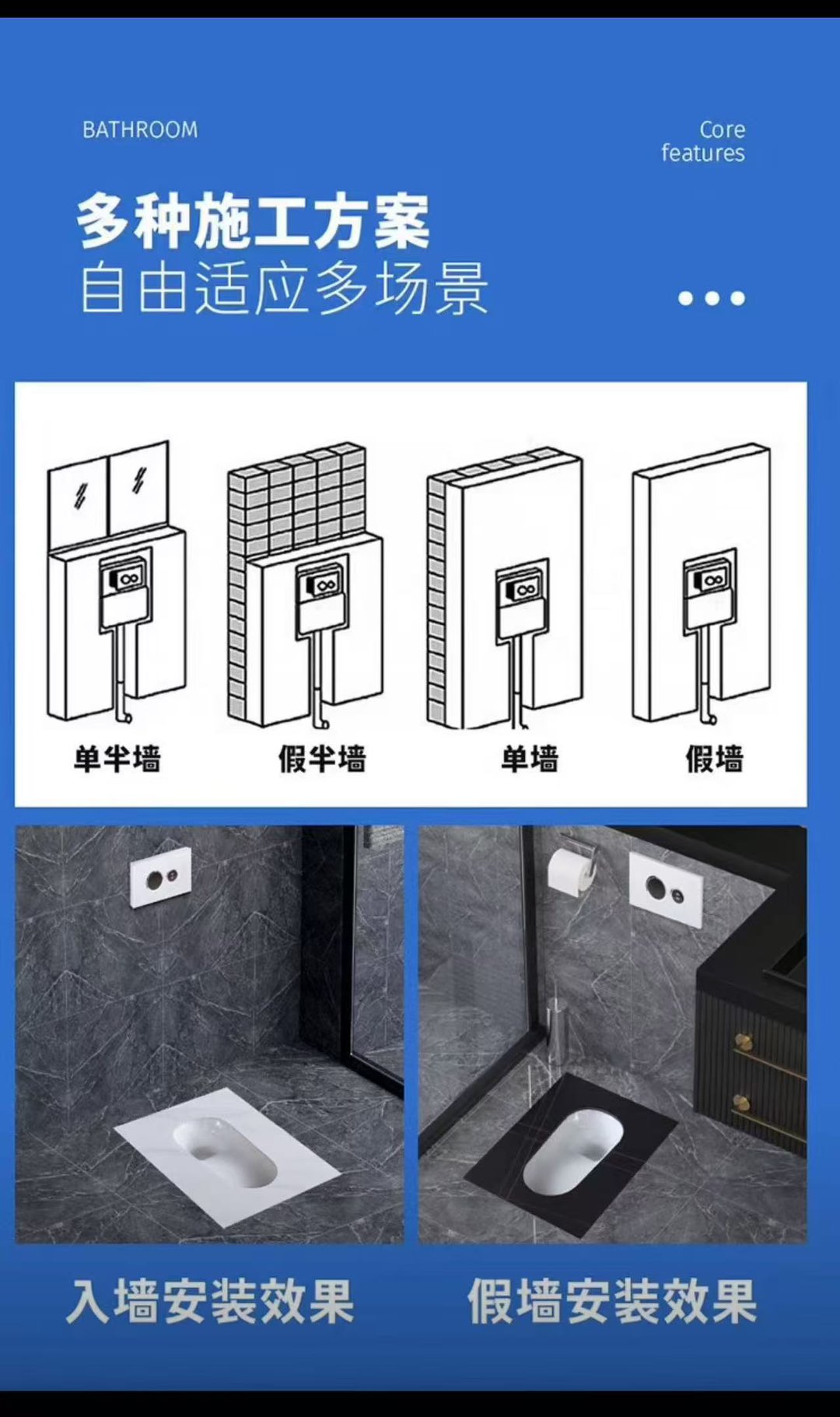 BATHROOM

Core features

多种施工方案
自由适应多场景

单半墙　假半墙　单墙　假墙

入墙安装效果　假墙安装效果