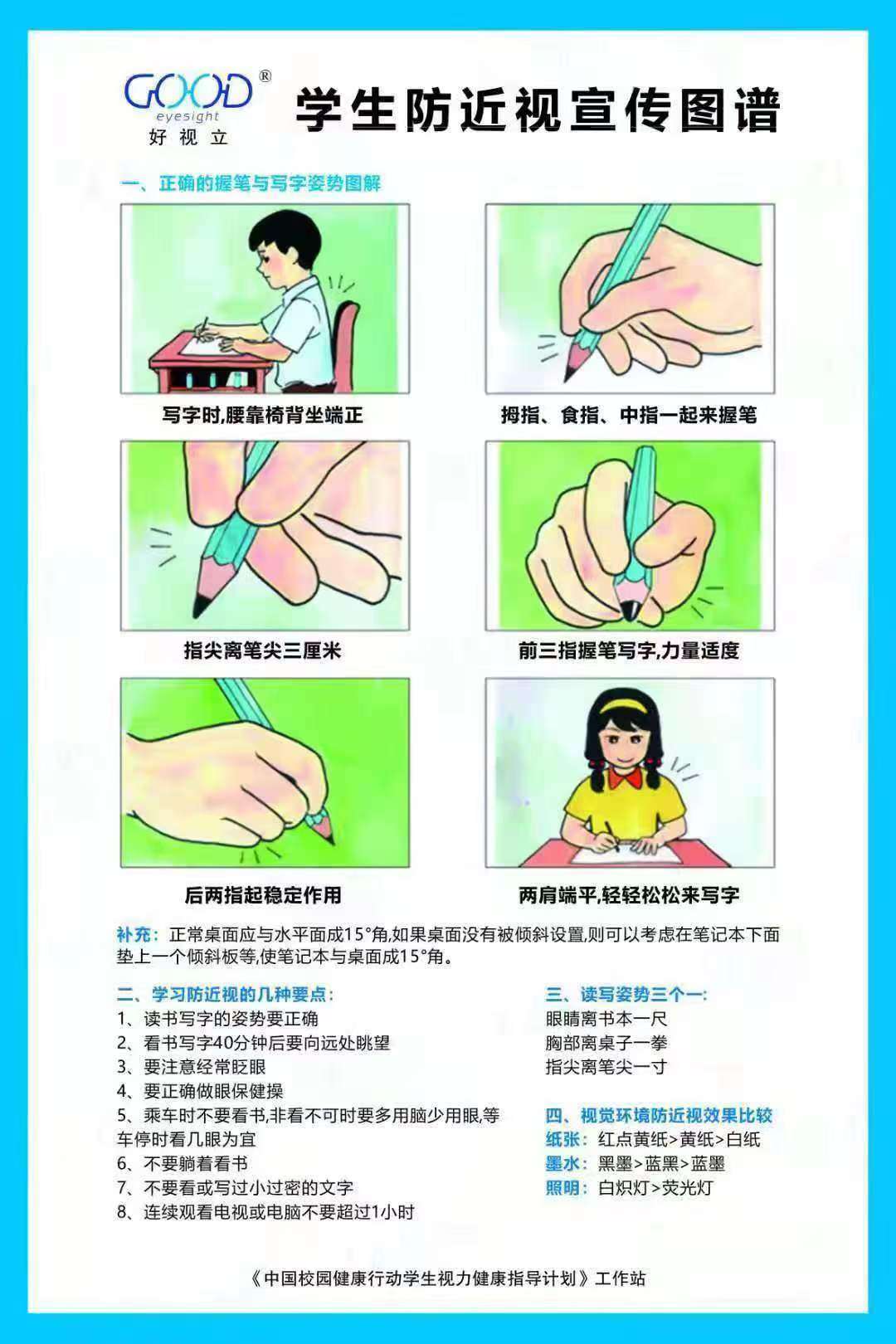 GOOD®
eyesight
好视立

学生防近视宣传图谱

一、正确的握笔与写字姿势图解

写字时,腰靠椅背坐端正

拇指、食指、中指一起来握笔

指尖离笔尖三厘米

前三指握笔写字,力量适度

后两指起稳定作用

两肩端平,轻轻松松来写字

补充：正常桌面应与水平面成15°角,如果桌面没有被倾斜设置,则可以考虑在笔记本下面垫上一个倾斜板等,使笔记本与桌面成15°角。

二、学习防近视的几种要点:
1、读书写字的姿势要正确
2、看书写字40分钟后要向远处眺望
3、要注意经常眨眼
4、要正确做眼保健操
5、乘车时不要看书,非看不可时要多用脑少用眼,等车停时看几眼为宜
6、不要躺着看书
7、不要看或写过小过密的文字
8、连续观看电视或电脑不要超过1小时

三、读写姿势三个一:
眼睛离书本一尺
胸部离桌子一拳
指尖离笔尖一寸

四、视觉环境防近视效果比较
纸张：红点黄纸>黄纸>白纸
墨水：黑墨>蓝黑>蓝墨
照明：白炽灯>荧光灯

《中国校园健康行动学生视力健康指导计划》工作站